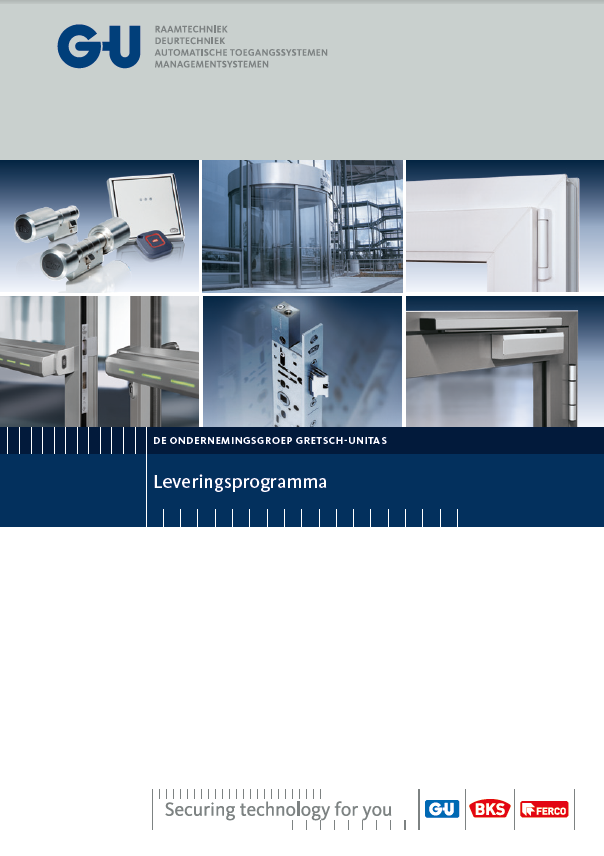 G-U
RAAMTECHNIEK
DEURTECHNIEK
AUTOMATISCHE TOEGANGSSYSTEMEN
MANAGEMENTSYSTEMEN

DE ONDERNEMINGSGROEP GRETSCH-UNITAS

Leveringsprogramma

Securing technology for you

G-U BKS FERCO